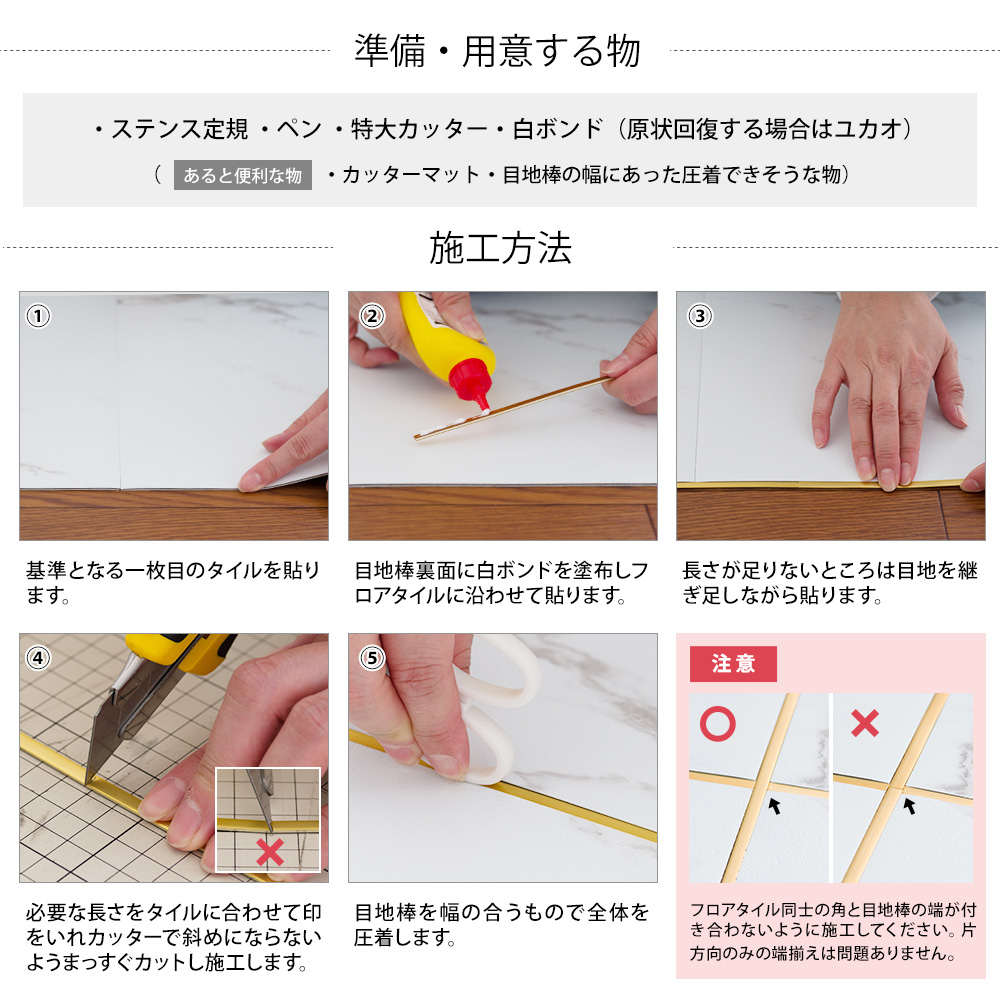 準備・用意する物

・ステンス定規 ・ペン ・特大カッター・白ボンド（原状回復する場合はユカオ）

（ あると便利な物 ・カッターマット・目地棒の幅にあった圧着できそうな物）

施工方法

①

基準となる一枚目のタイルを貼ります。

②

目地棒裏面に白ボンドを塗布しフロアタイルに沿わせて貼ります。

③

長さが足りないところは目地を継ぎ足しながら貼ります。

④

必要な長さをタイルに合わせて印をいれカッターで斜めにならないようまっすぐカットし施工します。

⑤

目地棒を幅の合うもので全体を圧着します。

注意

フロアタイル同士の角と目地棒の端が付き合わないように施工してください。片方向のみの端揃えは問題ありません。